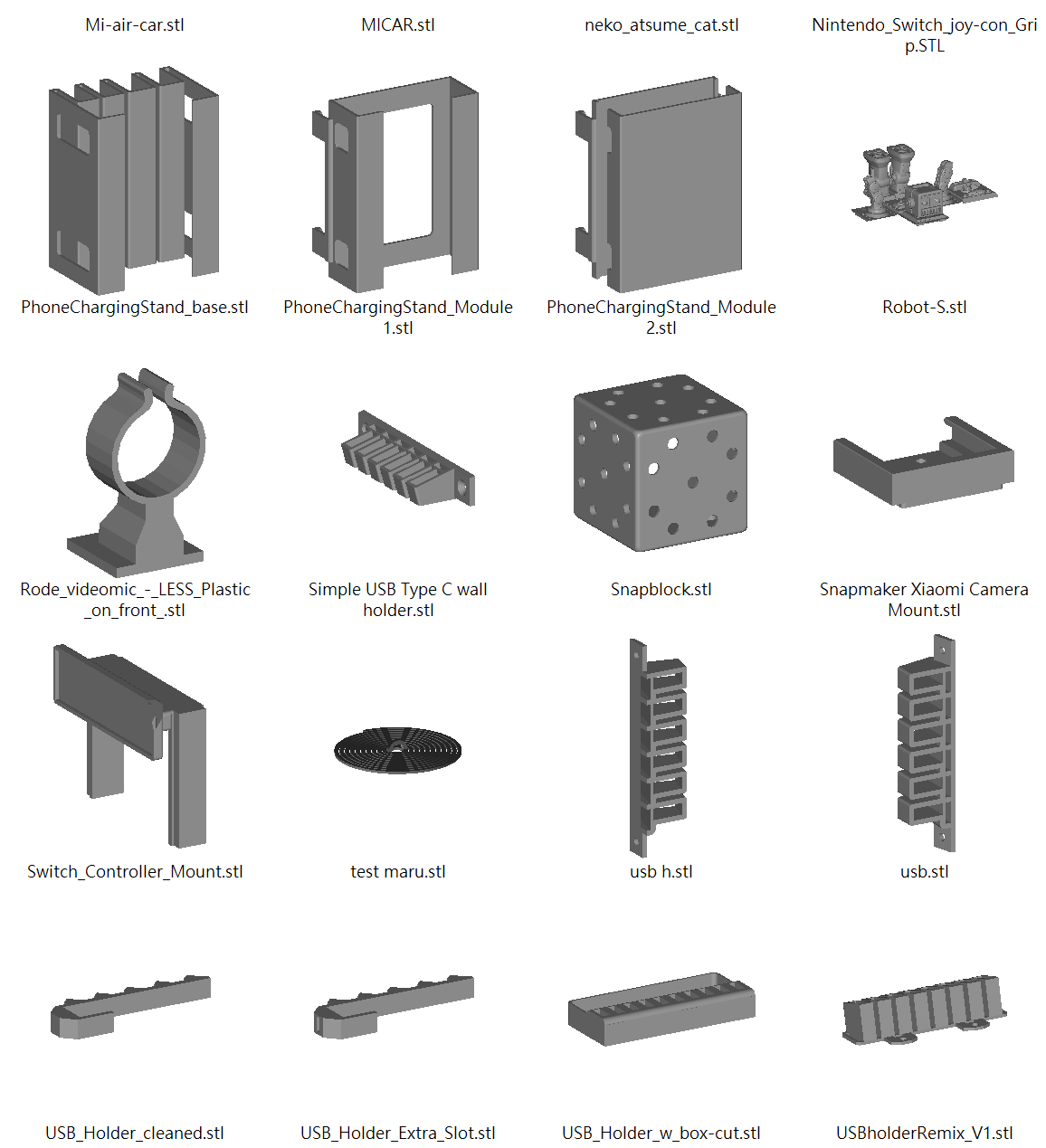 Mi-air-car.stl

MICAR.stl

neko_atsume_cat.stl

Nintendo_Switch_joy-con_Grip.STL

PhoneChargingStand_base.stl

PhoneChargingStand_Module1.stl

PhoneChargingStand_Module2.stl

Robot-S.stl

Rode_videomic_-_LESS_Plastic_on_front_.stl

Simple USB Type C wall holder.stl

Snapblock.stl

Snapmaker Xiaomi Camera Mount.stl

Switch_Controller_Mount.stl

test maru.stl

usb h.stl

usb.stl

USB_Holder_cleaned.stl

USB_Holder_Extra_Slot.stl

USB_Holder_w_box-cut.stl

USBholderRemix_V1.stl