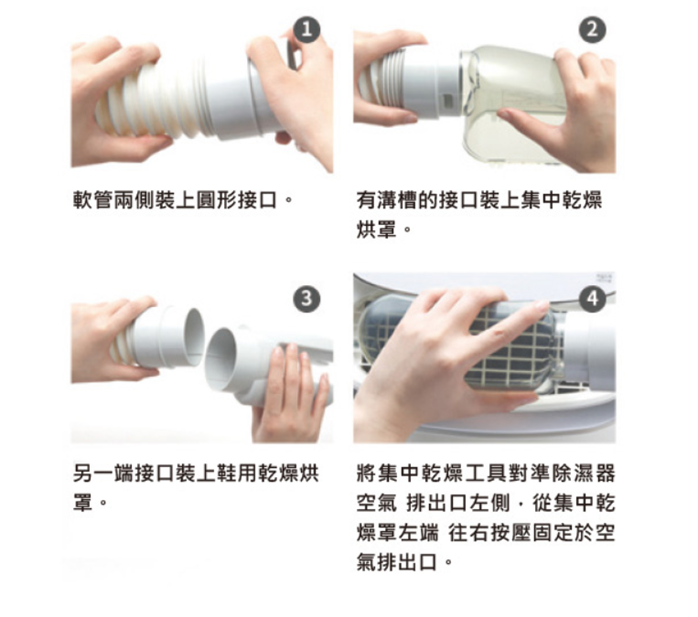 1

軟管兩側裝上圓形接口。

2

有溝槽的接口裝上集中乾燥烘罩。

3

另一端接口裝上鞋用乾燥烘罩。

4

將集中乾燥工具對準除濕器空氣 排出口左側，從集中乾燥罩左端 往右按壓固定於空氣排出口。