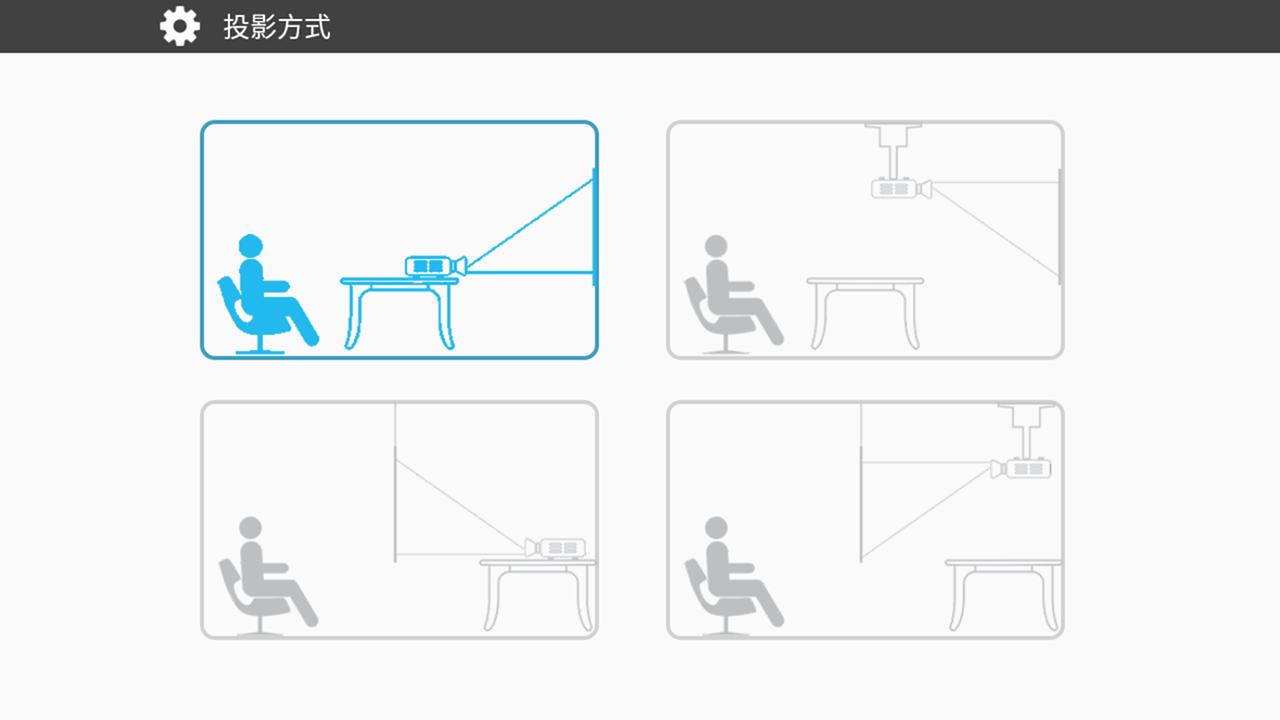 投影方式